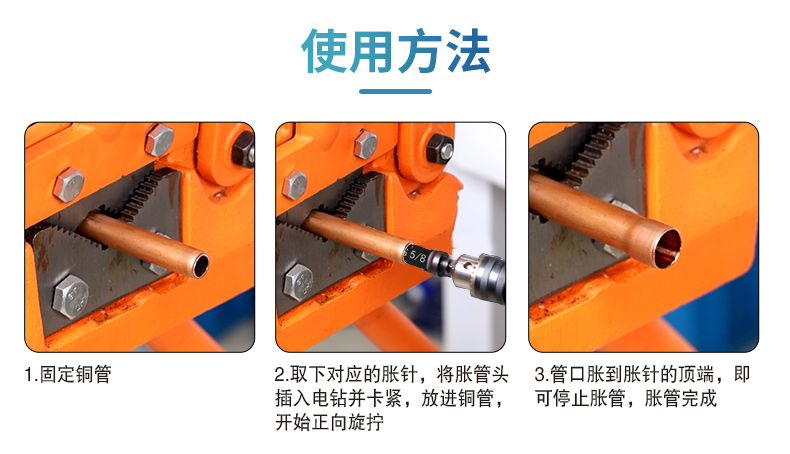 使用方法

5/8

1.固定铜管

2.取下对应的胀针，将胀管头插入电钻并卡紧，放进铜管，开始正向旋拧

3.管口胀到胀针的顶端，即可停止胀管，胀管完成